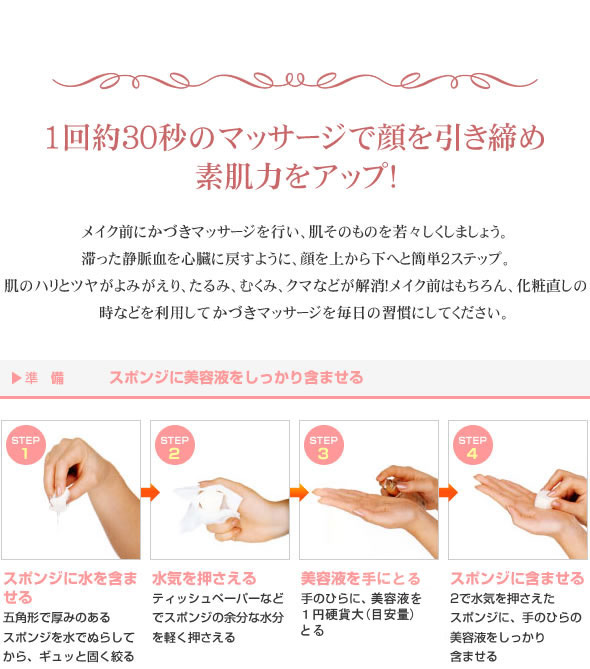 1回約30秒のマッサージで顔を引き締め
素肌力をアップ!

メイク前にかづきマッサージを行い、肌そのものを若々しくしましょう。
滞った静脈血を心臓に戻すように、顔を上から下へと簡単2ステップ。
肌のハリとツヤがよみがえり、たるみ、むくみ、クマなどが解消!メイク前はもちろん、化粧直しの時などを利用してかづきマッサージを毎日の習慣にしてください。

▶準　備　　スポンジに美容液をしっかり含ませる

STEP 1
スポンジに水を含ませる
五角形で厚みのあるスポンジを水でぬらしてから、ギュッと固く絞る

STEP 2
水気を押さえる
ティッシュペーパーなどでスポンジの余分な水分を軽く押さえる

STEP 3
美容液を手にとる
手のひらに、美容液を１円硬貨大（目安量）とる

STEP 4
スポンジに含ませる
2で水気を押さえたスポンジに、手のひらの美容液をしっかり含ませる